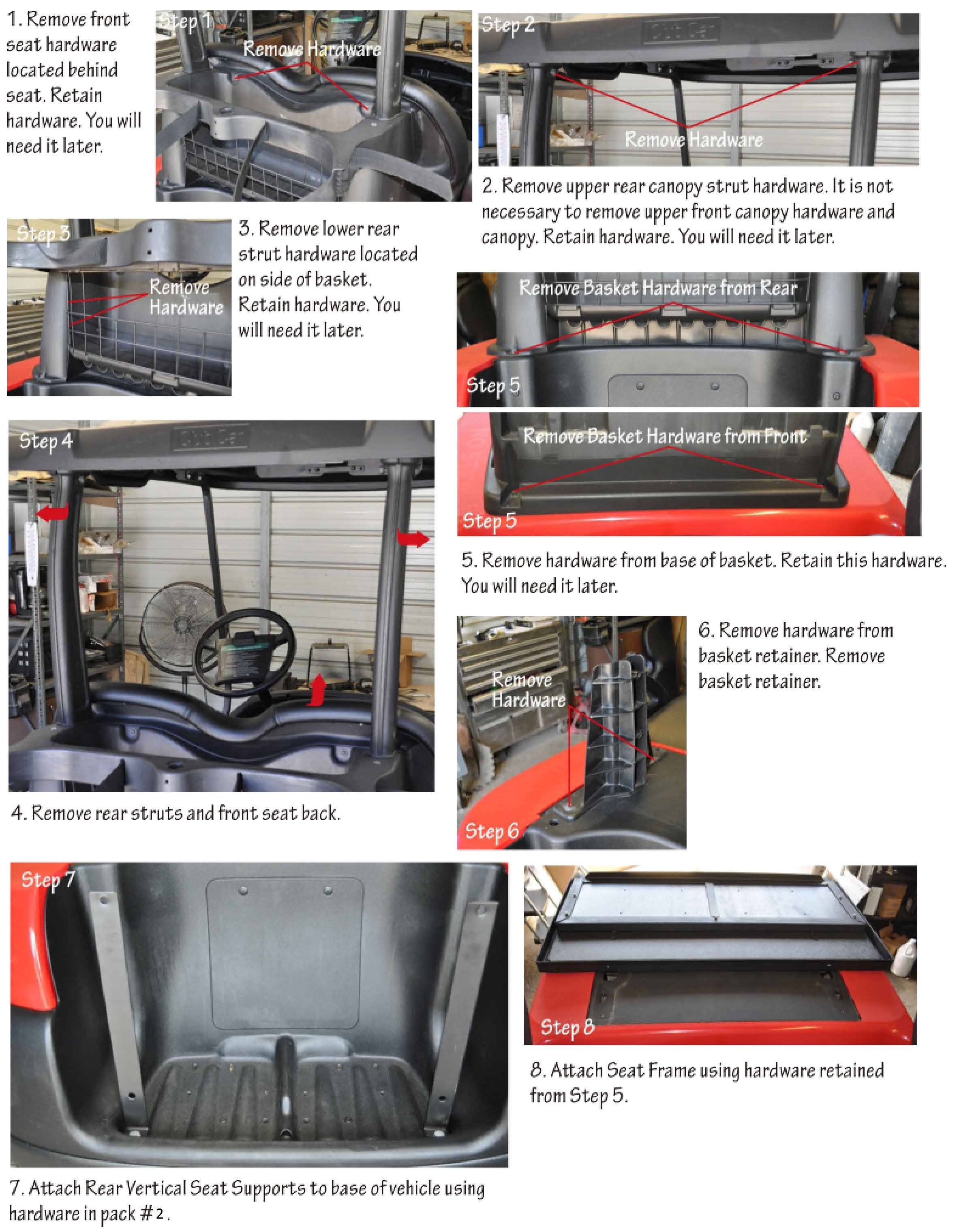 1. Remove front seat hardware located behind seat. Retain hardware. You will need it later.

Step 1

Remove Hardware

Step 2

Club Car

Remove Hardware

2. Remove upper rear canopy strut hardware. It is not necessary to remove upper front canopy hardware and canopy. Retain hardware. You will need it later.

Step 3

Remove Hardware

3. Remove lower rear strut hardware located on side of basket. Retain hardware. You will need it later.

Remove Basket Hardware from Rear

Step 5

Remove Basket Hardware from Front

Step 5

5. Remove hardware from base of basket. Retain this hardware. You will need it later.

Step 4

Club Car

4. Remove rear struts and front seat back.

Remove Hardware

Step 6

6. Remove hardware from basket retainer. Remove basket retainer.

Step 7

7. Attach Rear Vertical Seat Supports to base of vehicle using hardware in pack #2.

Step 8

8. Attach Seat Frame using hardware retained from Step 5.